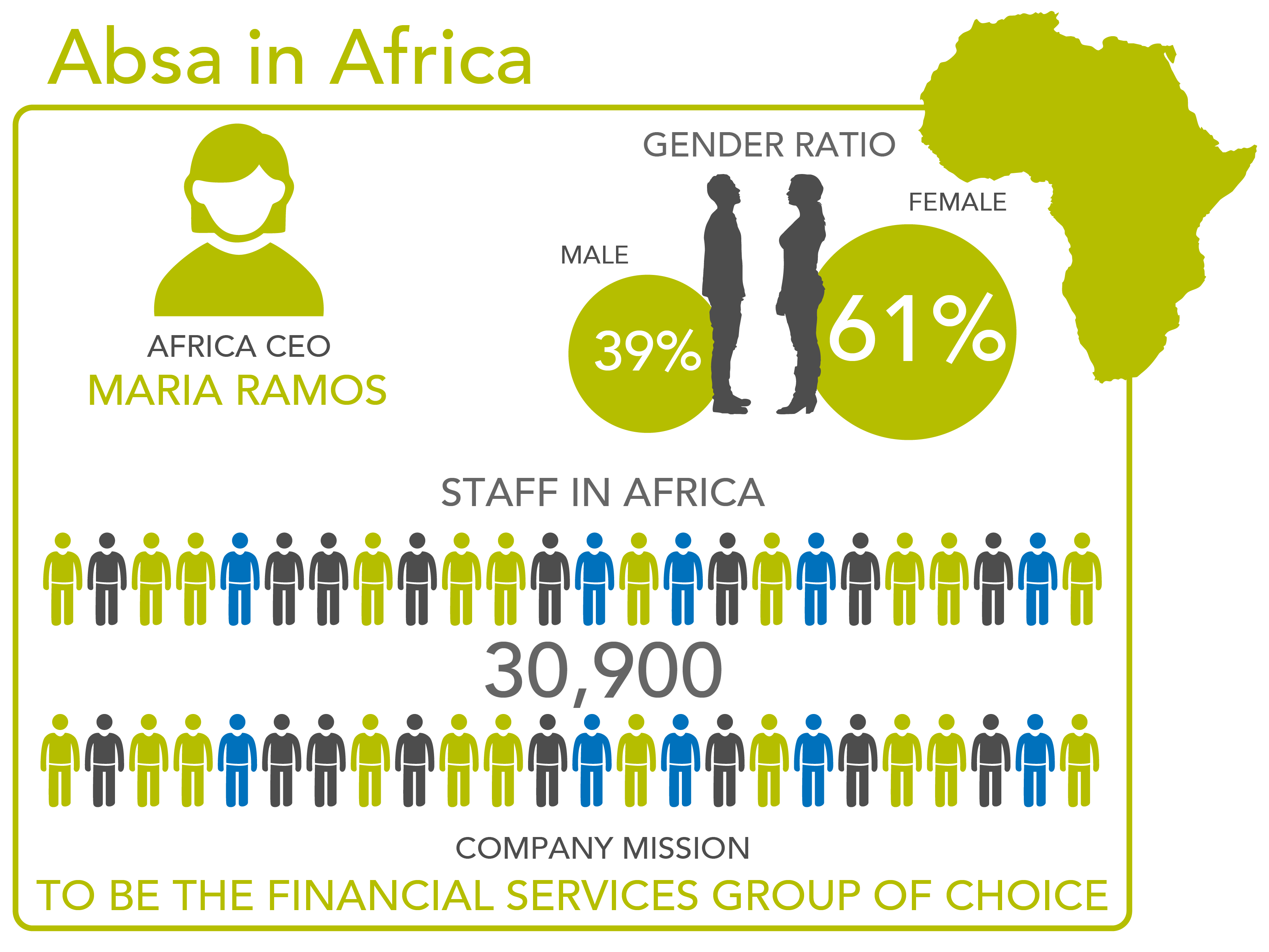 Absa in Africa

AFRICA CEO
MARIA RAMOS

GENDER RATIO

MALE
39%

FEMALE
61%

STAFF IN AFRICA

30,900

COMPANY MISSION

TO BE THE FINANCIAL SERVICES GROUP OF CHOICE