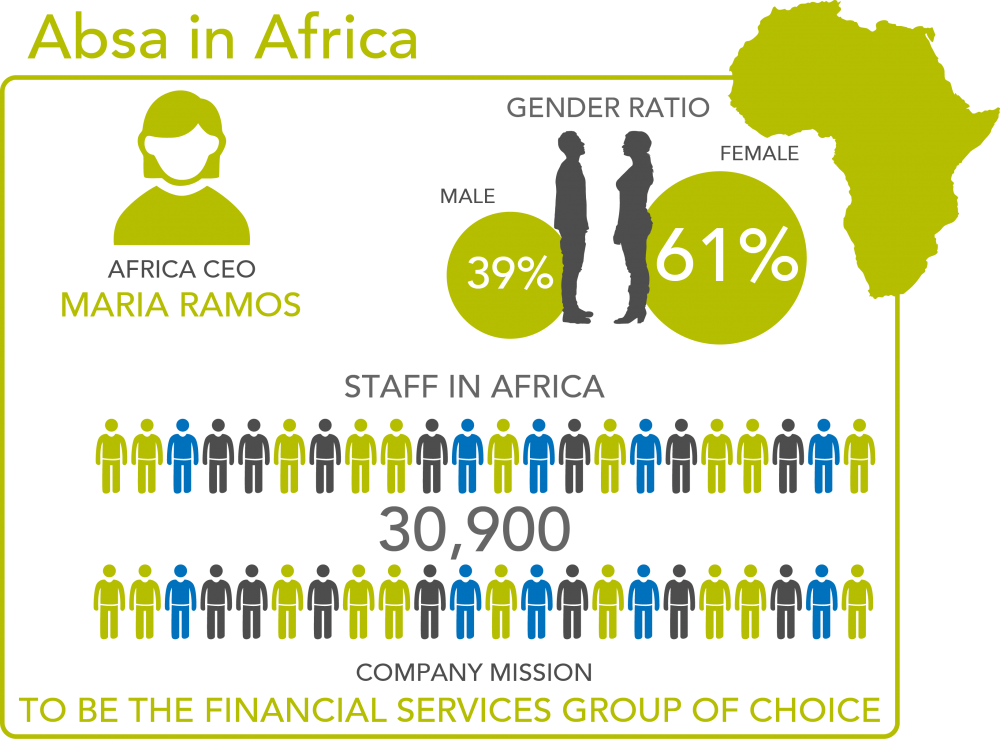 Absa in Africa

AFRICA CEO
MARIA RAMOS

GENDER RATIO

MALE
39%

FEMALE
61%

STAFF IN AFRICA

30,900

COMPANY MISSION
TO BE THE FINANCIAL SERVICES GROUP OF CHOICE