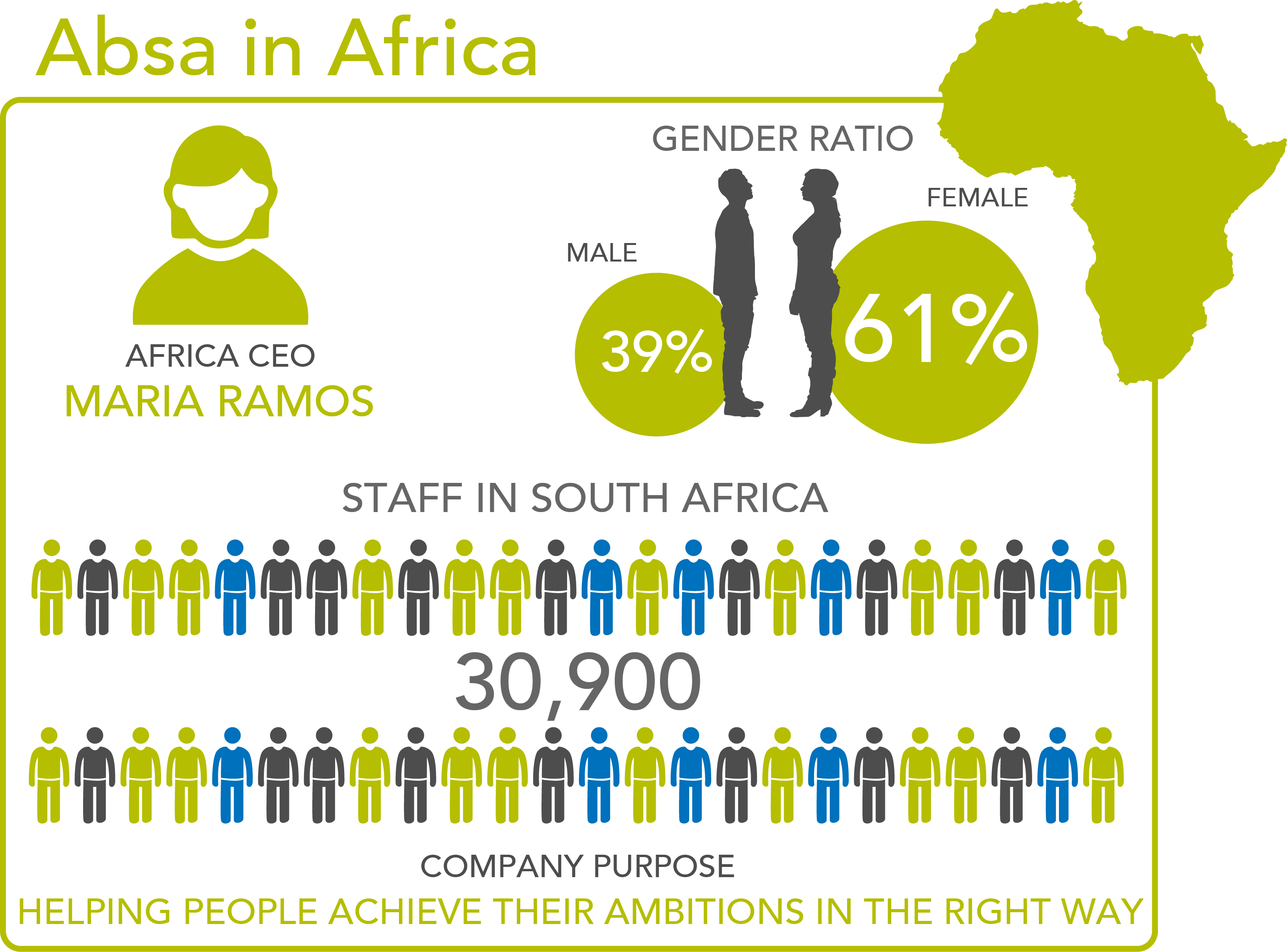 Absa in Africa

AFRICA CEO
MARIA RAMOS

GENDER RATIO

MALE
39%

FEMALE
61%

STAFF IN SOUTH AFRICA

30,900

COMPANY PURPOSE
HELPING PEOPLE ACHIEVE THEIR AMBITIONS IN THE RIGHT WAY