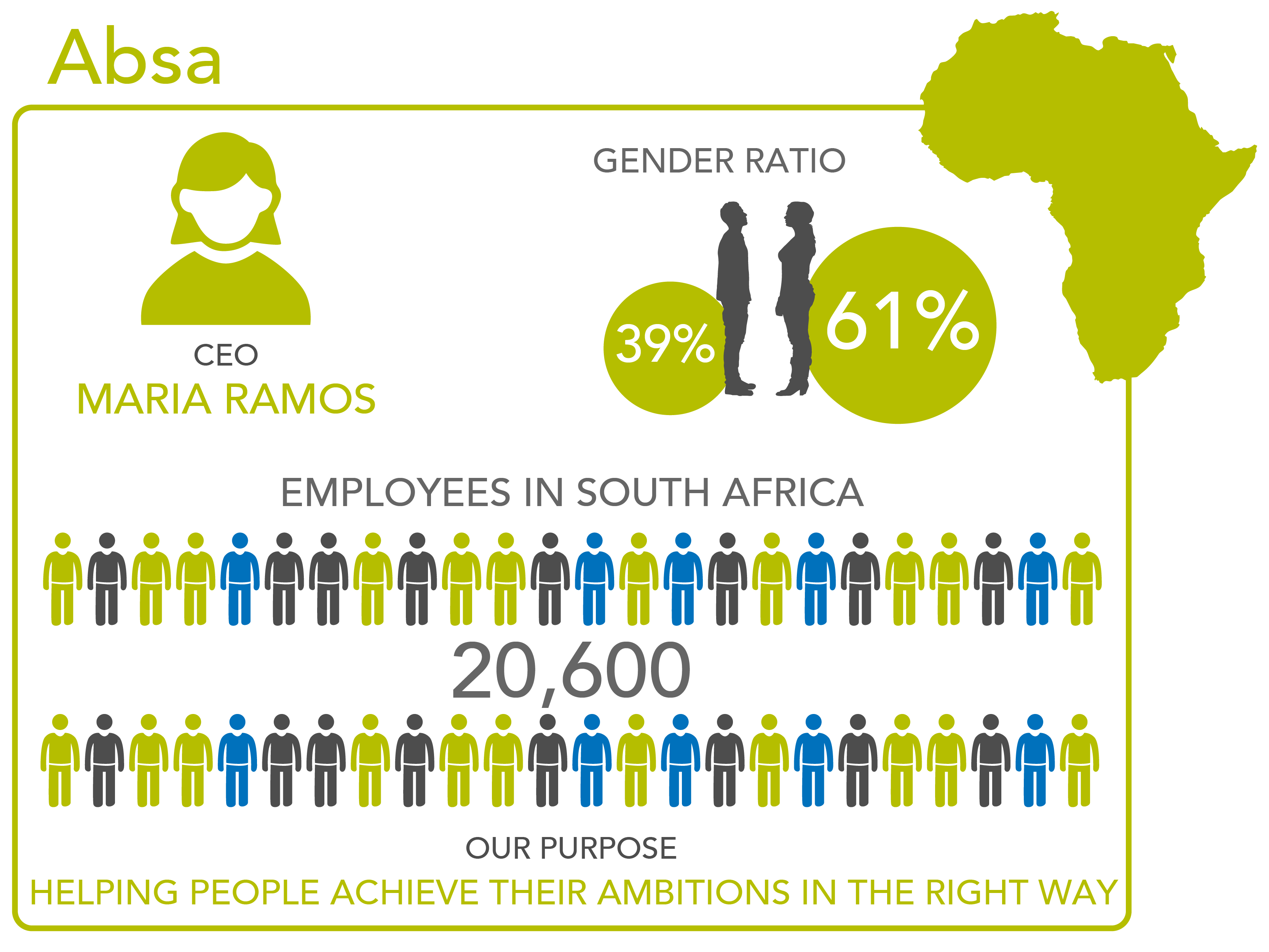 Absa

CEO
MARIA RAMOS

GENDER RATIO

39%

61%

EMPLOYEES IN SOUTH AFRICA

20,600

OUR PURPOSE
HELPING PEOPLE ACHIEVE THEIR AMBITIONS IN THE RIGHT WAY